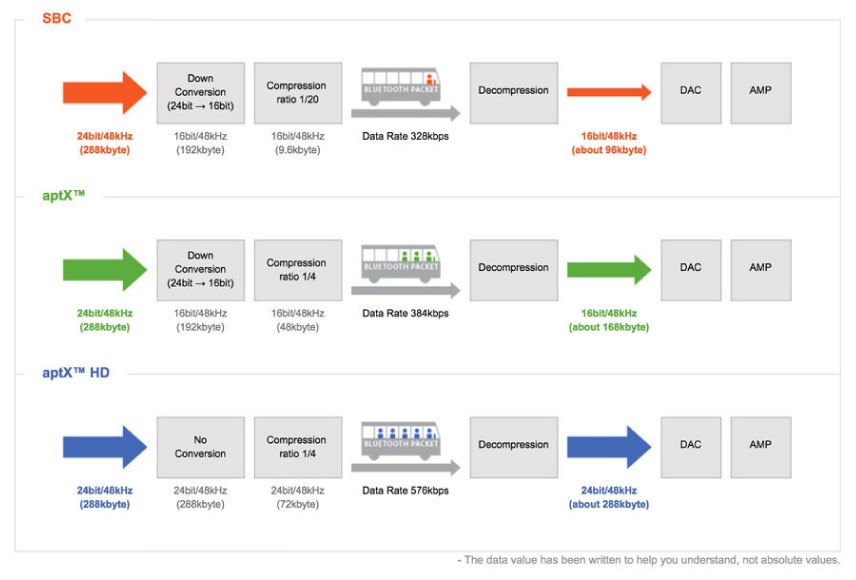 SBC

Down Conversion (24bit → 16bit)

Compression ratio 1/20

BLUETOOTH PACKET

Decompression

DAC

AMP

24bit/48kHz (288kbyte)

16bit/48kHz (192kbyte)

16bit/48kHz (9.6kbyte)

Data Rate 328kbps

16bit/48kHz (about 96kbyte)

aptX™

Down Conversion (24bit → 16bit)

Compression ratio 1/4

BLUETOOTH PACKET

Decompression

DAC

AMP

24bit/48kHz (288kbyte)

16bit/48kHz (192kbyte)

16bit/48kHz (48kbyte)

Data Rate 384kbps

16bit/48kHz (about 168kbyte)

aptX™ HD

No Conversion

Compression ratio 1/4

BLUETOOTH PACKET

Decompression

DAC

AMP

24bit/48kHz (288kbyte)

24bit/48kHz (288kbyte)

24bit/48kHz (72kbyte)

Data Rate 576kbps

24bit/48kHz (about 288kbyte)

- The data value has been written to help you understand, not absolute values.